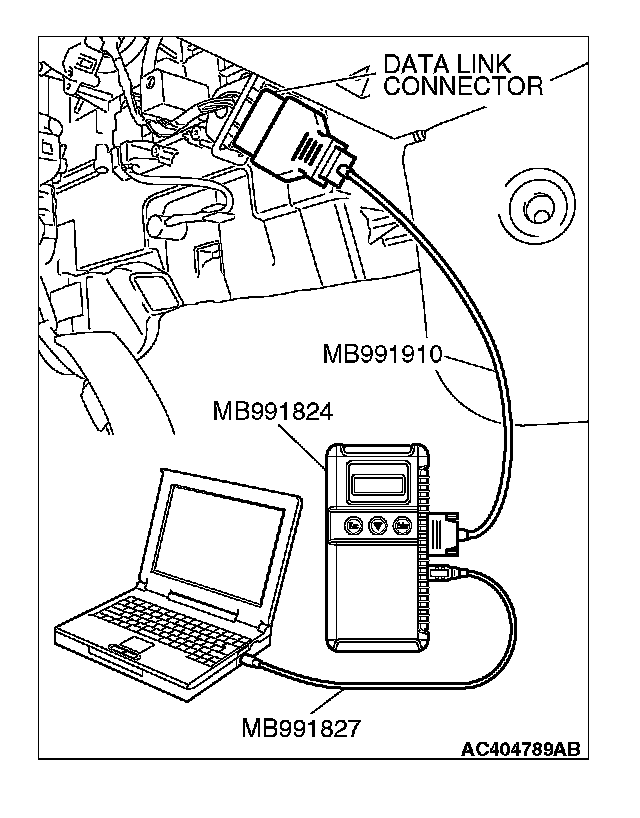 DATA LINK CONNECTOR

MB991910

MB991824

MB991827

AC404789AB