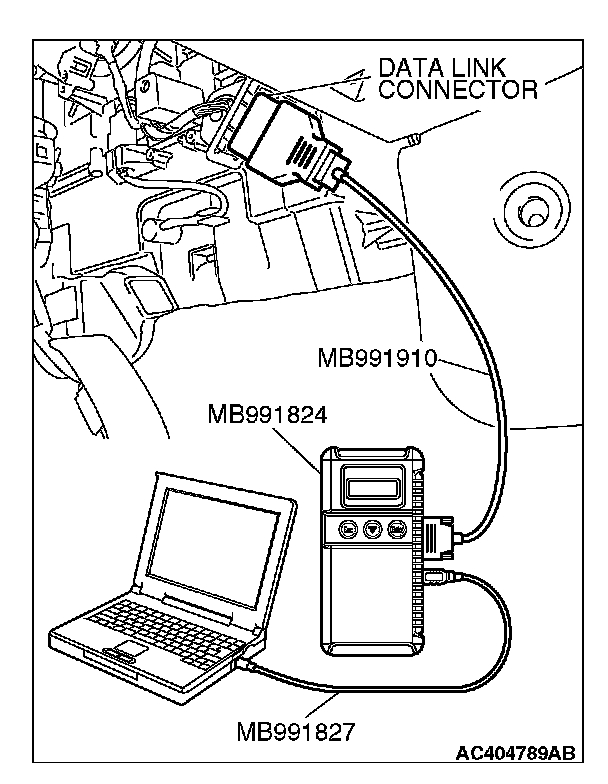 DATA LINK CONNECTOR

MB991910

MB991824

MB991827

AC404789AB