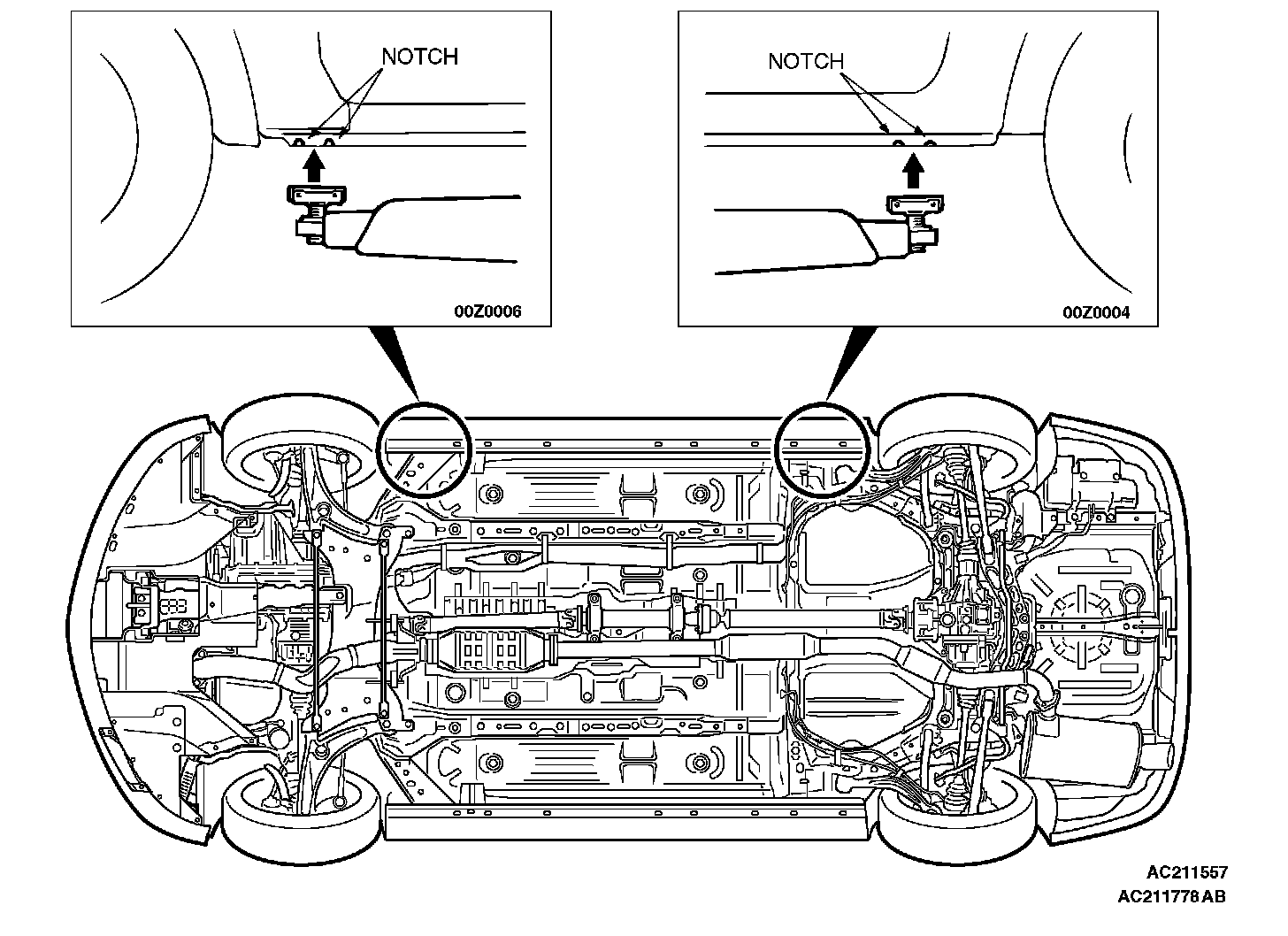 NOTCH

00Z0006

NOTCH

00Z0004

AC211557
AC211778 AB