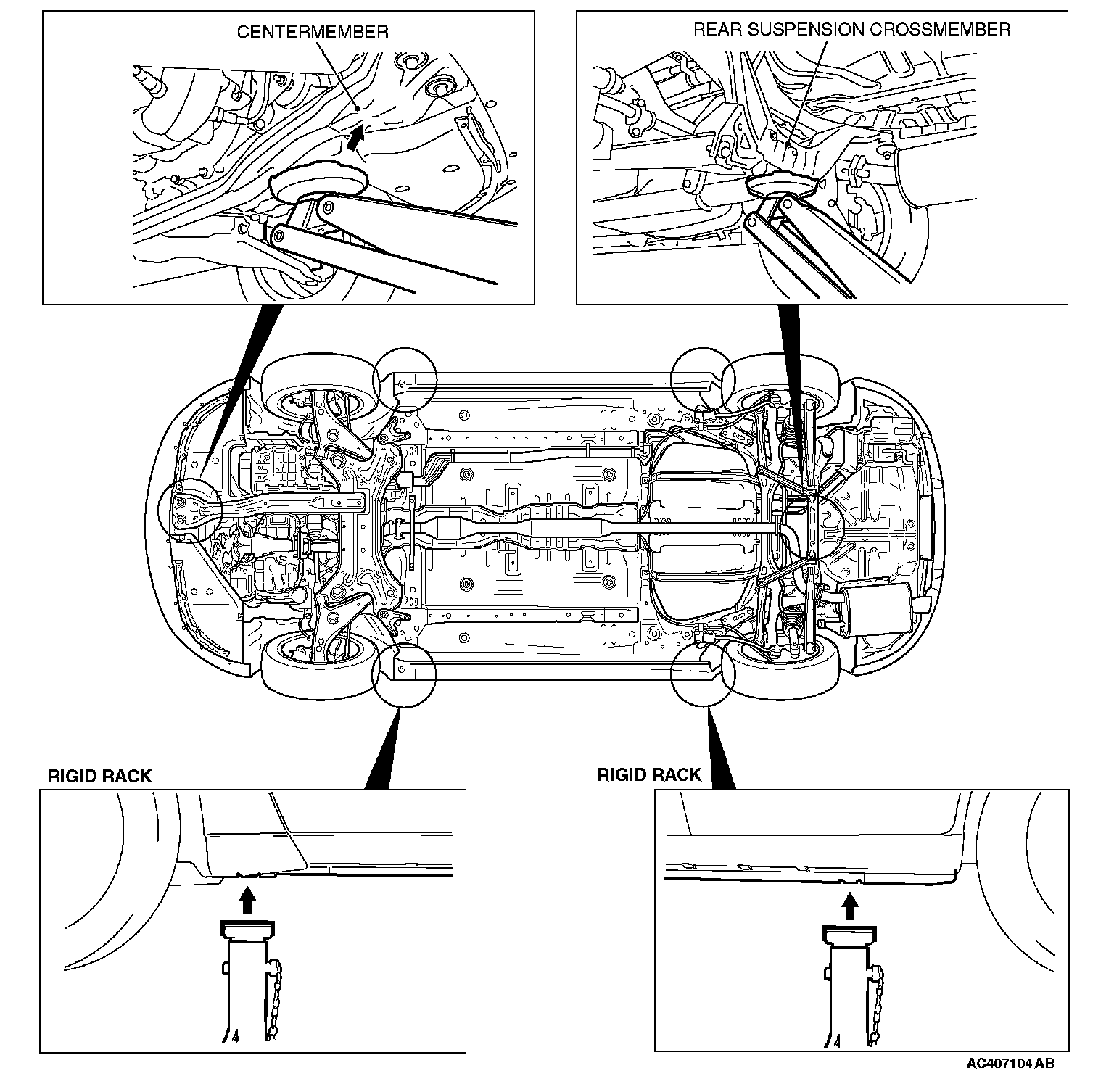 CENTERMEMBER

REAR SUSPENSION CROSSMEMBER

RIGID RACK

RIGID RACK

AC407104 AB