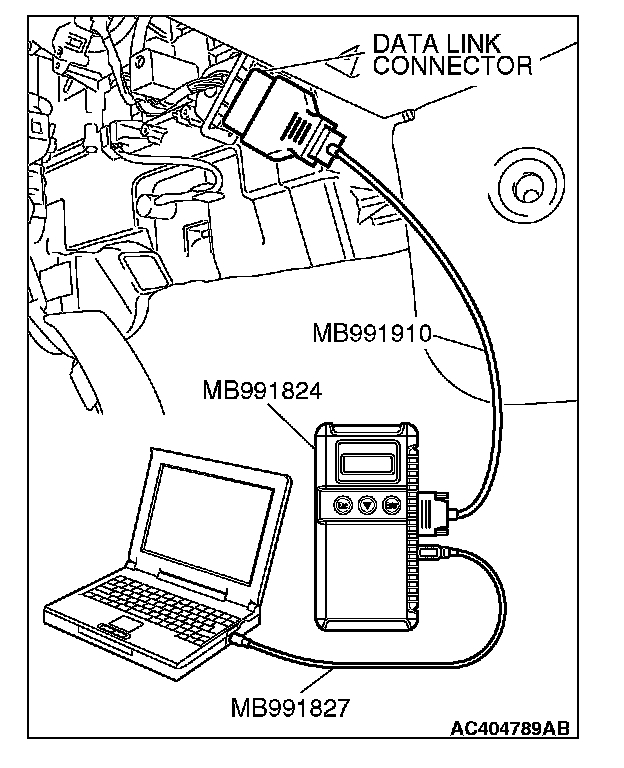 DATA LINK CONNECTOR

MB991910

MB991824

MB991827

AC404789AB