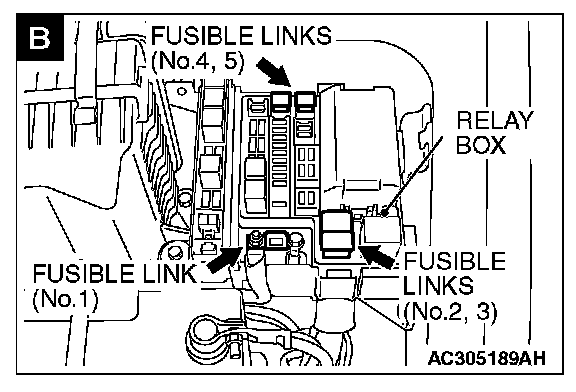 B

FUSIBLE LINKS
(No.4, 5)

RELAY
BOX

FUSIBLE LINK
(No.1)

FUSIBLE
LINKS
(No.2, 3)

AC305189AH