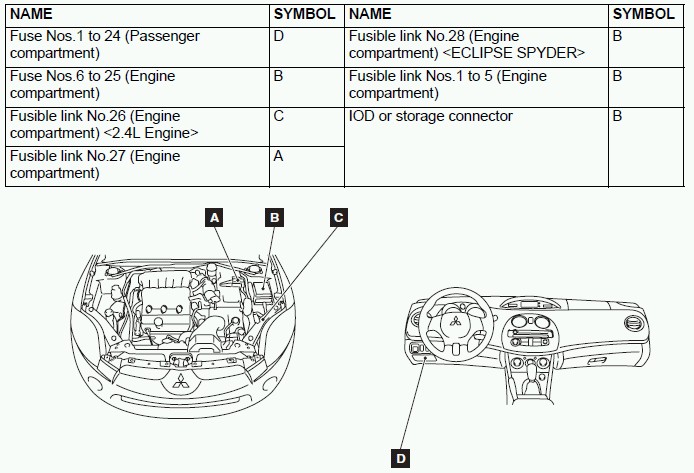 | NAME | SYMBOL | NAME | SYMBOL |
|---|---|---|---|
| Fuse Nos.1 to 24 (Passenger compartment) | D | Fusible link No.28 (Engine compartment) <ECLIPSE SPYDER> | B |
| Fuse Nos.6 to 25 (Engine compartment) | B | Fusible link Nos.1 to 5 (Engine compartment) | B |
| Fusible link No.26 (Engine compartment) <2.4L Engine> | C | IOD or storage connector | B |
| Fusible link No.27 (Engine compartment) | A | | |

A

B

C

D