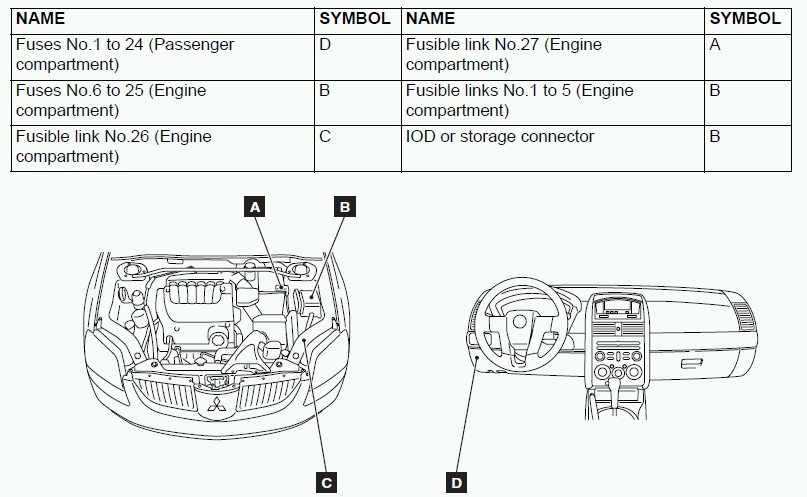 | NAME | SYMBOL | NAME | SYMBOL |
|---|---|---|---|
| Fuses No.1 to 24 (Passenger compartment) | D | Fusible link No.27 (Engine compartment) | A |
| Fuses No.6 to 25 (Engine compartment) | B | Fusible links No.1 to 5 (Engine compartment) | B |
| Fusible link No.26 (Engine compartment) | C | IOD or storage connector | B |

A

B

C

D