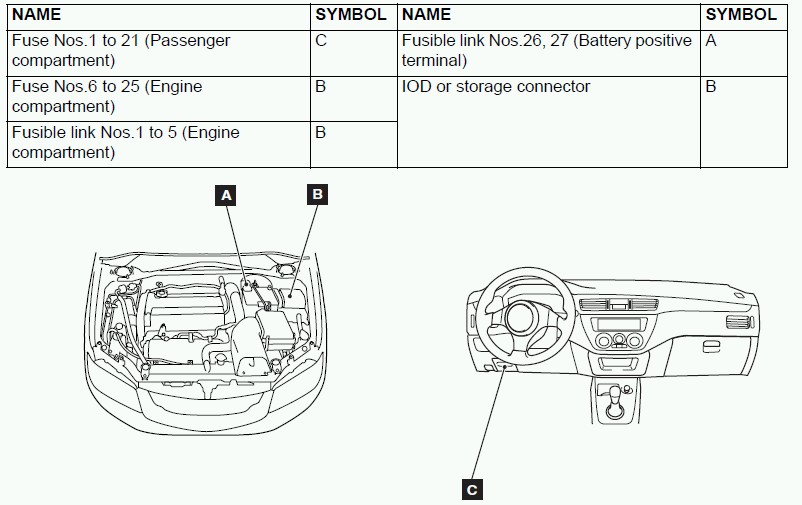 | NAME | SYMBOL | NAME | SYMBOL |
|---|---|---|---|
| Fuse Nos.1 to 21 (Passenger compartment) | C | Fusible link Nos.26, 27 (Battery positive terminal) | A |
| Fuse Nos.6 to 25 (Engine compartment) | B | IOD or storage connector | B |
| Fusible link Nos.1 to 5 (Engine compartment) | B | | |

A

B

C