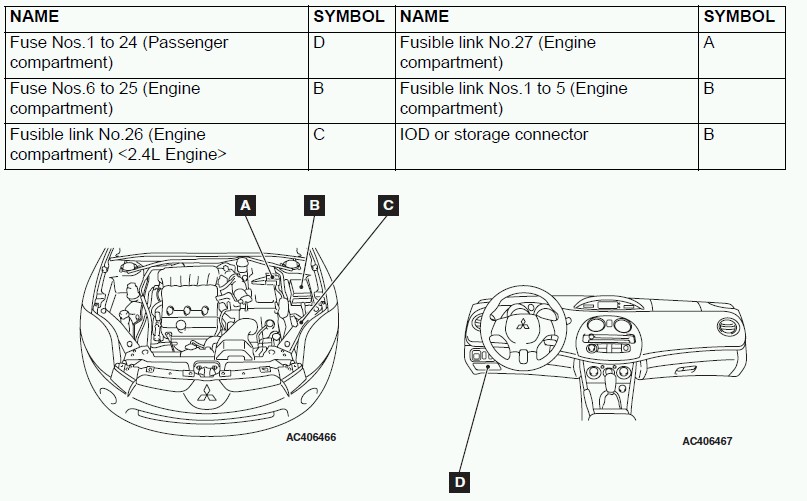 | NAME | SYMBOL | NAME | SYMBOL |
|---|---|---|---|
| Fuse Nos.1 to 24 (Passenger compartment) | D | Fusible link No.27 (Engine compartment) | A |
| Fuse Nos.6 to 25 (Engine compartment) | B | Fusible link Nos.1 to 5 (Engine compartment) | B |
| Fusible link No.26 (Engine compartment) <2.4L Engine> | C | IOD or storage connector | B |

A
B
C

AC406466

AC406467

D