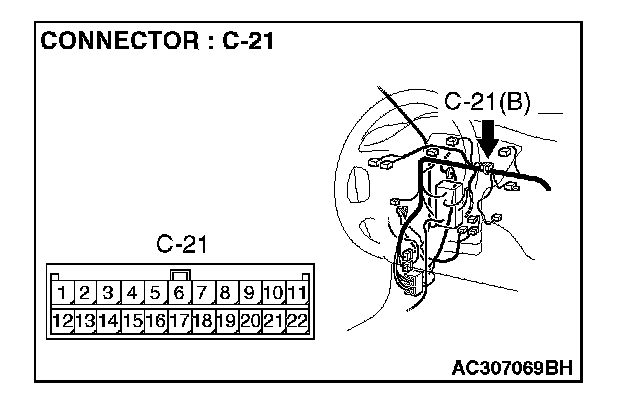 CONNECTOR : C-21

C-21(B)

C-21

| 1 | 2 | 3 | 4 | 5 | 6 | 7 | 8 | 9 | 10 | 11 |
|---|---|---|---|---|---|---|---|---|---|---|
| 12 | 13 | 14 | 15 | 16 | 17 | 18 | 19 | 20 | 21 | 22 |

AC307069BH