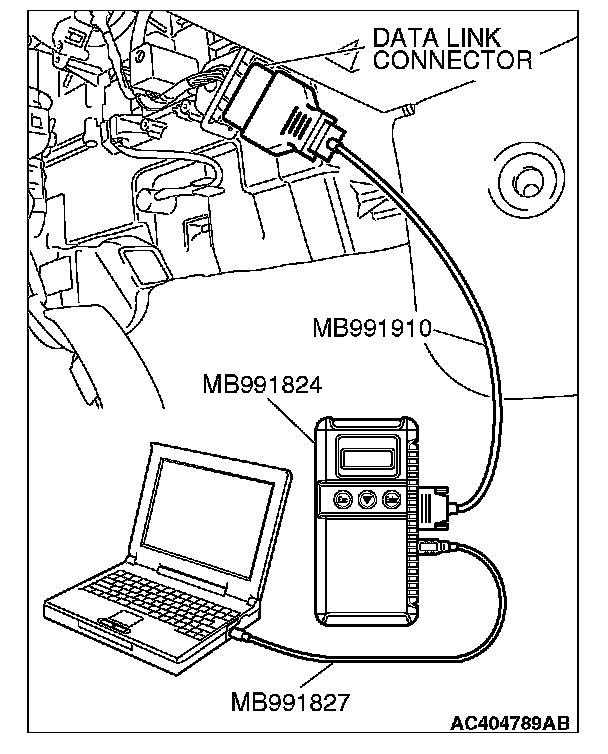 DATA LINK CONNECTOR

MB991910

MB991824

MB991827

AC404789AB