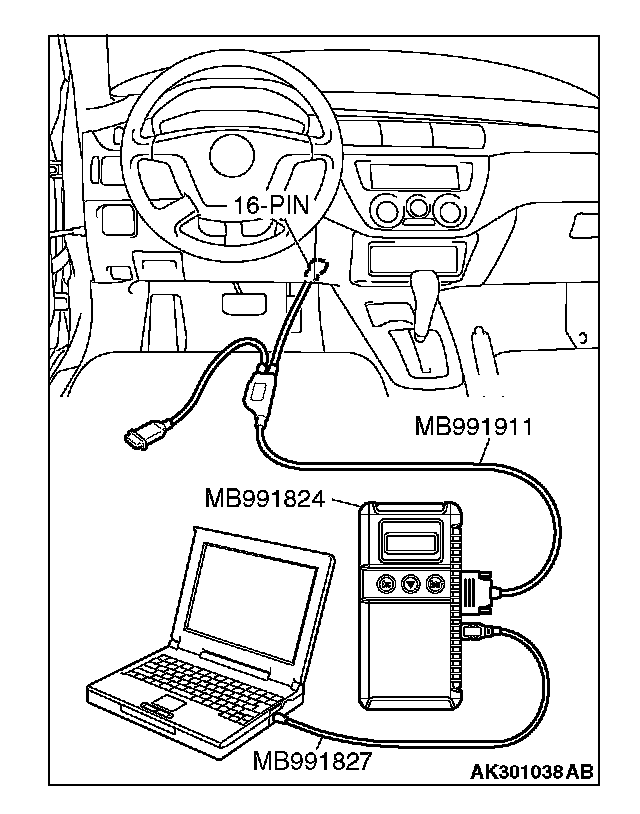 16-PIN

MB991911

MB991824

MB991827

AK301038AB