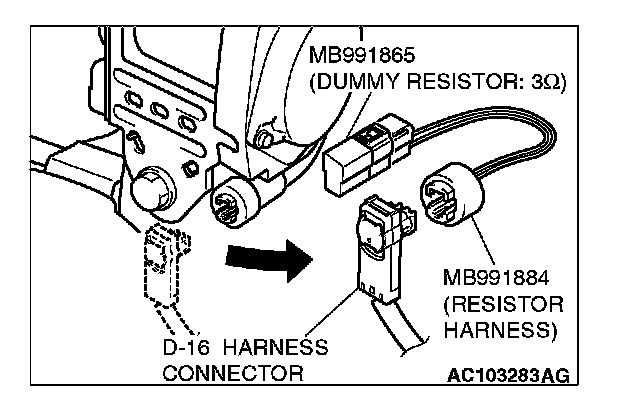 MB991865
(DUMMY RESISTOR: 3Ω)

MB991884
(RESISTOR
HARNESS)

D-16 HARNESS
CONNECTOR

AC103283AG