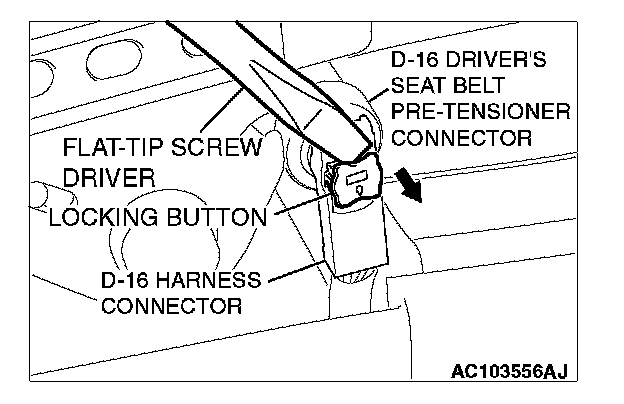 D-16 DRIVER'S SEAT BELT PRE-TENSIONER CONNECTOR

FLAT-TIP SCREW DRIVER

LOCKING BUTTON

D-16 HARNESS CONNECTOR

AC103556AJ