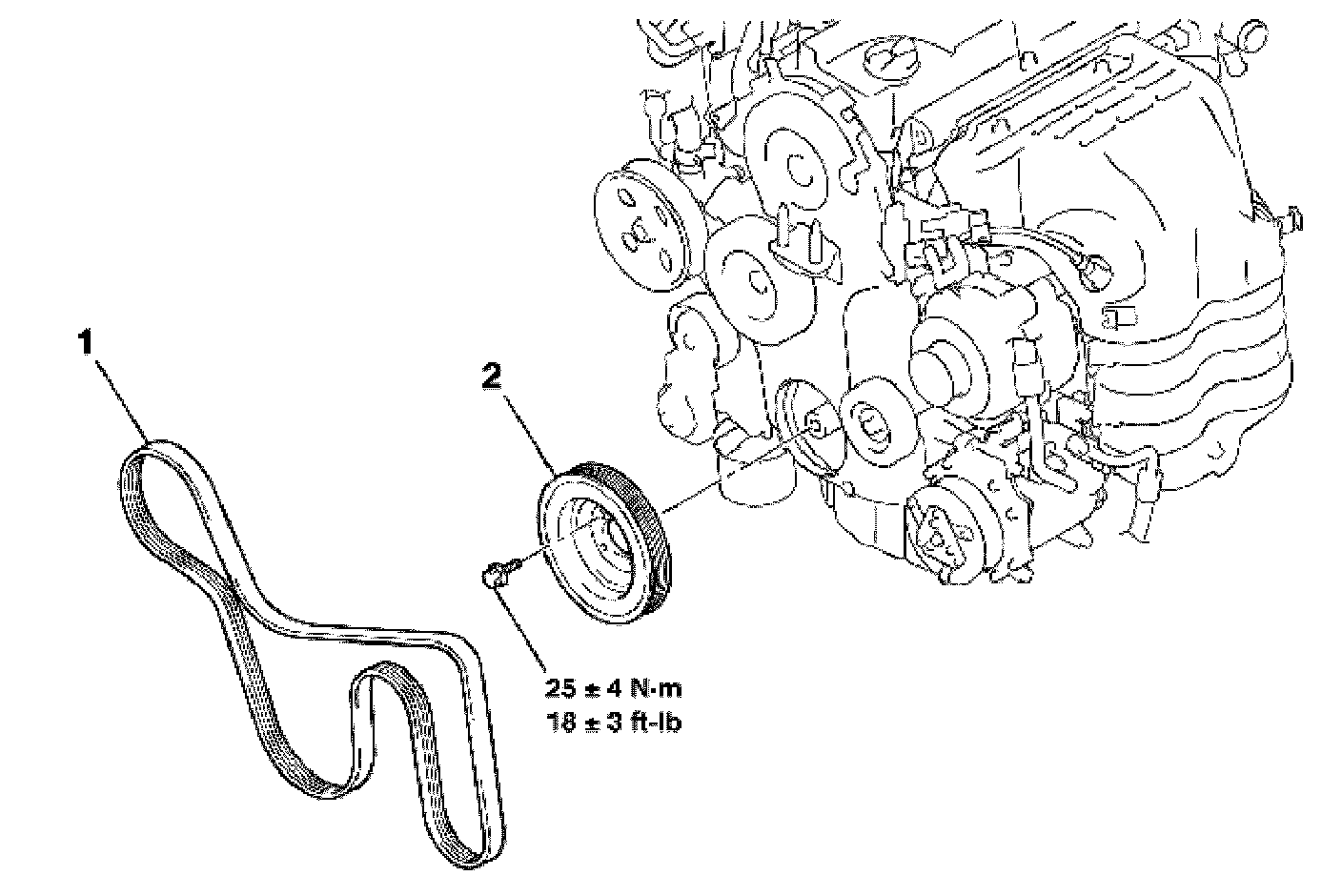 1

2

25 ± 4 N·m
18 ± 3 ft-lb