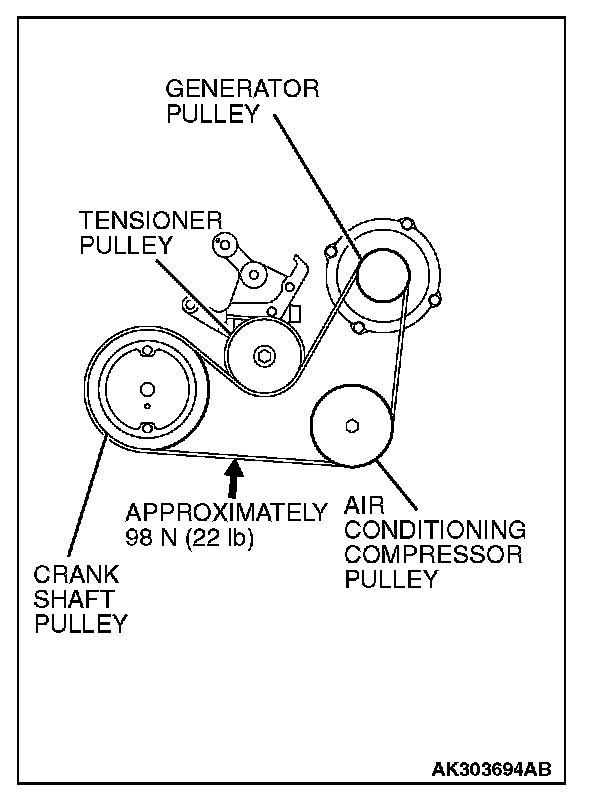 GENERATOR PULLEY

TENSIONER PULLEY

APPROXIMATELY 98 N (22 lb)

AIR CONDITIONING COMPRESSOR PULLEY

CRANK SHAFT PULLEY

AK303694AB