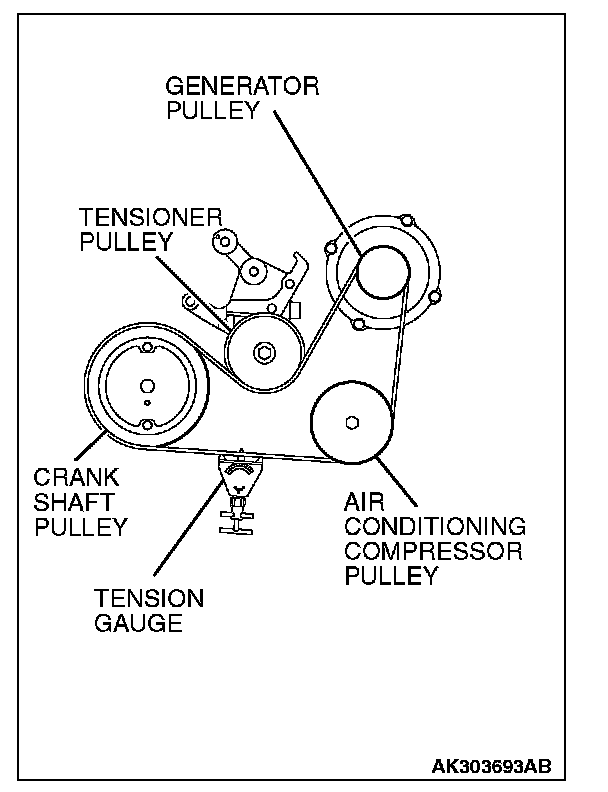 GENERATOR PULLEY

TENSIONER PULLEY

CRANK SHAFT PULLEY

AIR CONDITIONING COMPRESSOR PULLEY

TENSION GAUGE

AK303693AB