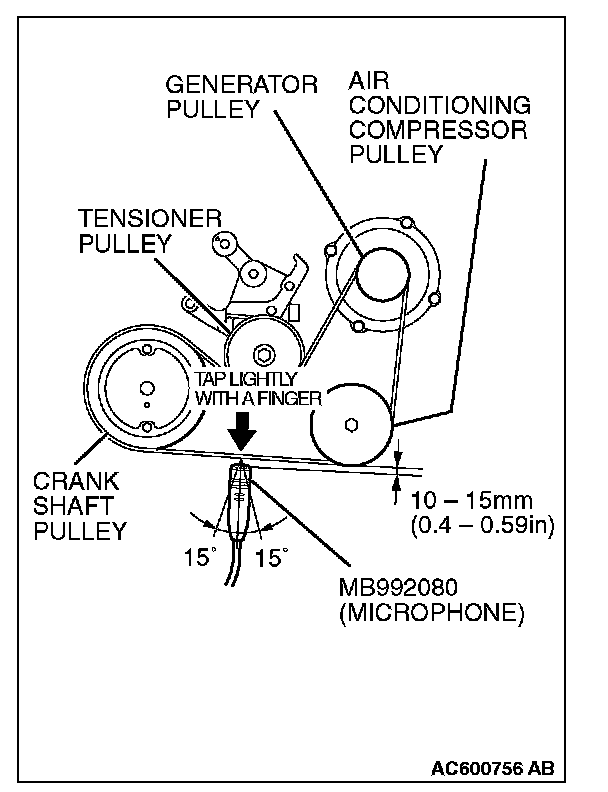 GENERATOR PULLEY

AIR CONDITIONING COMPRESSOR PULLEY

TENSIONER PULLEY

TAP LIGHTLY WITH A FINGER

CRANK SHAFT PULLEY

10 – 15mm (0.4 – 0.59in)

15° 15°

MB992080 (MICROPHONE)

AC600756 AB