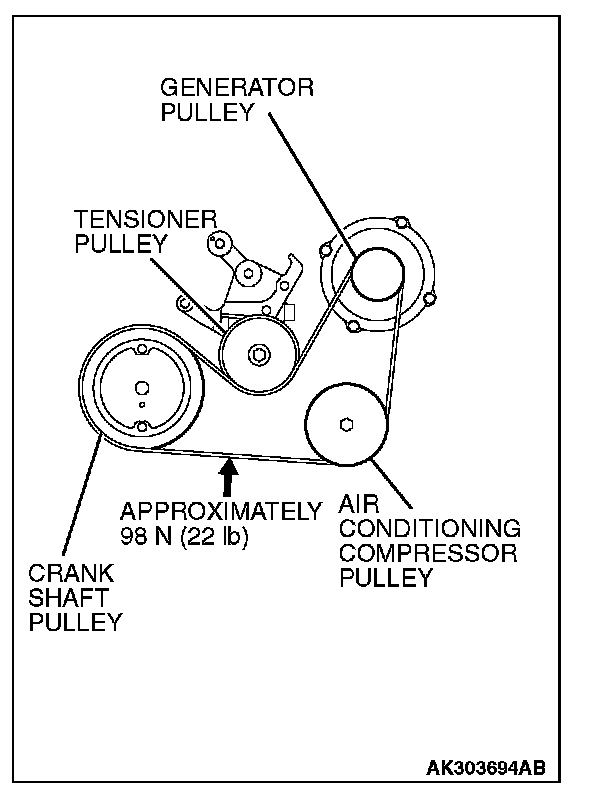 GENERATOR PULLEY

TENSIONER PULLEY

APPROXIMATELY 98 N (22 lb)

AIR CONDITIONING COMPRESSOR PULLEY

CRANK SHAFT PULLEY

AK303694AB