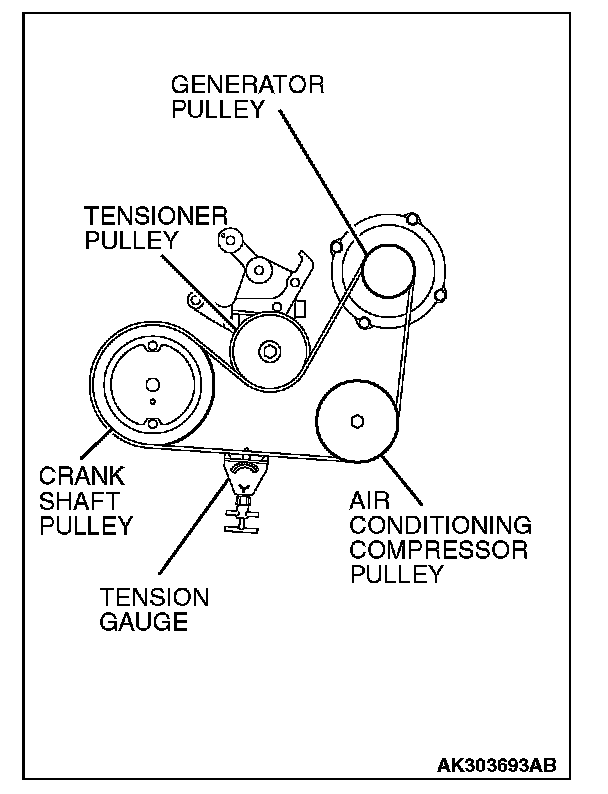 GENERATOR PULLEY

TENSIONER PULLEY

CRANK SHAFT PULLEY

AIR CONDITIONING COMPRESSOR PULLEY

TENSION GAUGE

AK303693AB