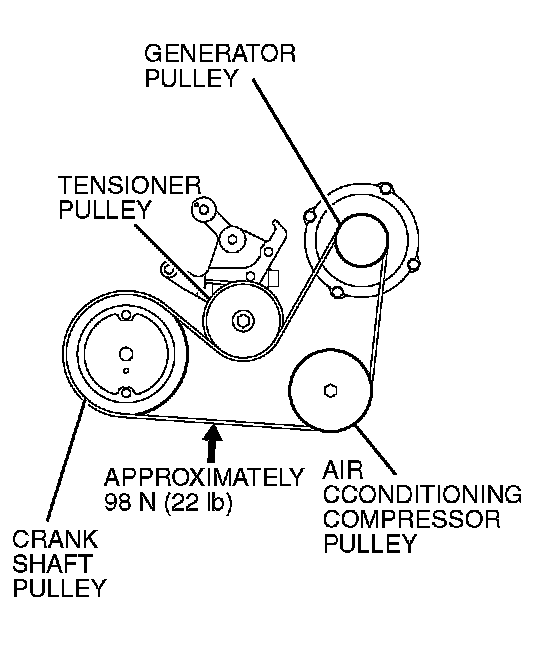 GENERATOR PULLEY

TENSIONER PULLEY

APPROXIMATELY 98 N (22 lb)

AIR CCONDITIONING COMPRESSOR PULLEY

CRANK SHAFT PULLEY