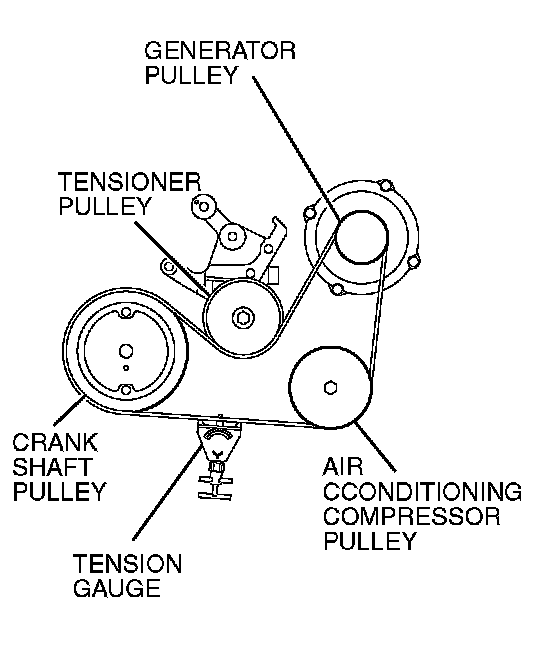 GENERATOR PULLEY

TENSIONER PULLEY

CRANK SHAFT PULLEY

AIR CCONDITIONING COMPRESSOR PULLEY

TENSION GAUGE