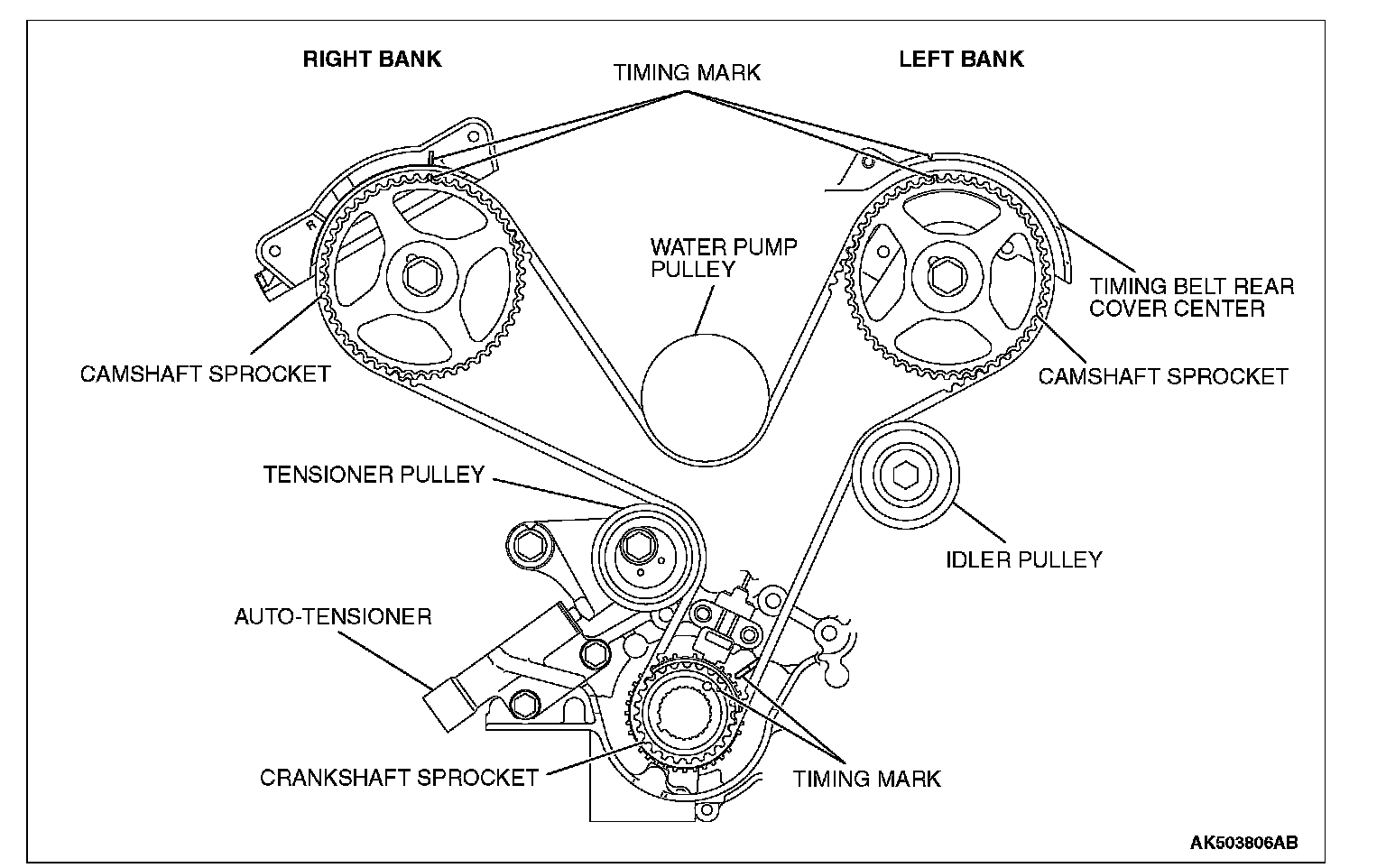 RIGHT BANK

TIMING MARK

LEFT BANK

WATER PUMP PULLEY

TIMING BELT REAR COVER CENTER

CAMSHAFT SPROCKET

CAMSHAFT SPROCKET

TENSIONER PULLEY

IDLER PULLEY

AUTO-TENSIONER

CRANKSHAFT SPROCKET

TIMING MARK

AK503806AB