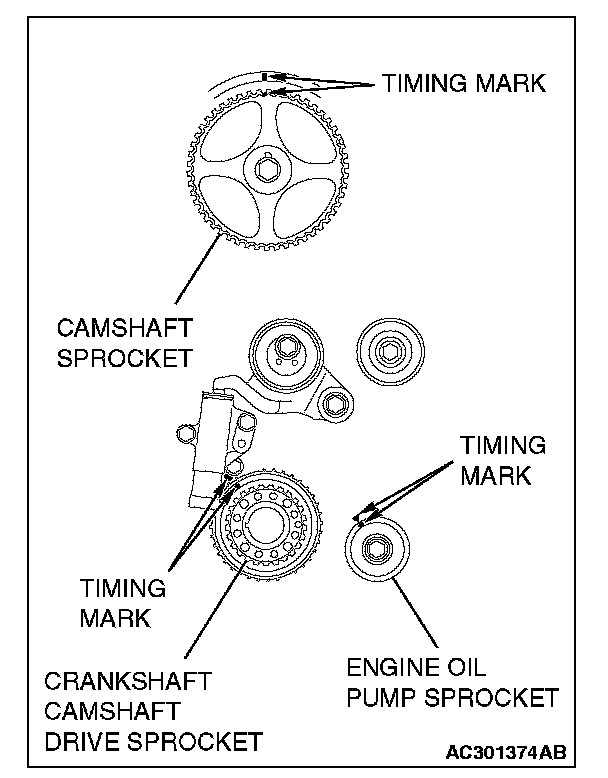 TIMING MARK

CAMSHAFT SPROCKET

TIMING MARK

TIMING MARK

CRANKSHAFT CAMSHAFT DRIVE SPROCKET

ENGINE OIL PUMP SPROCKET

AC301374AB