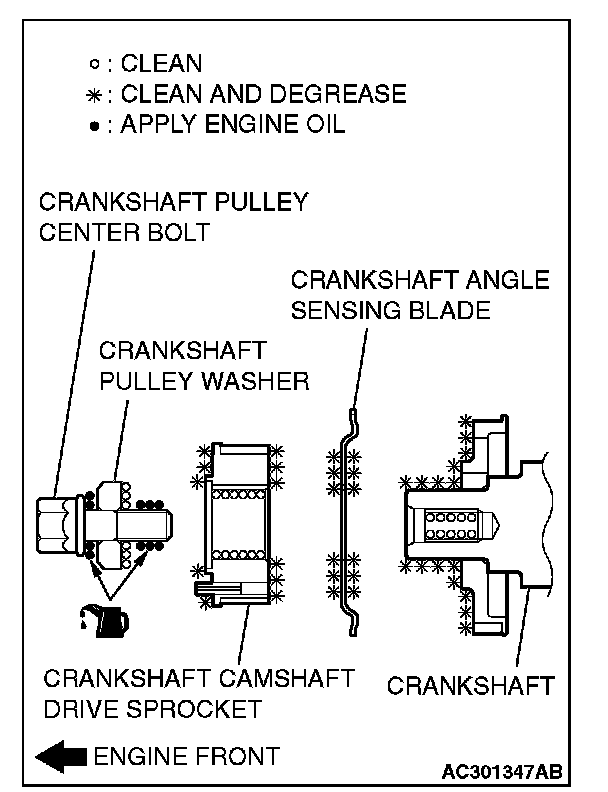 ○ : CLEAN
✳ : CLEAN AND DEGREASE
● : APPLY ENGINE OIL

CRANKSHAFT PULLEY CENTER BOLT

CRANKSHAFT ANGLE SENSING BLADE

CRANKSHAFT PULLEY WASHER

CRANKSHAFT CAMSHAFT DRIVE SPROCKET

CRANKSHAFT

ENGINE FRONT

AC301347AB