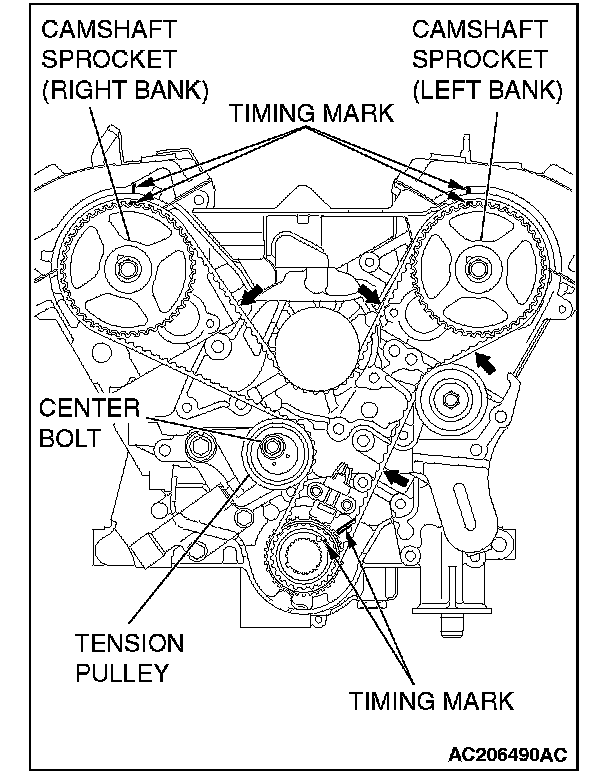 CAMSHAFT SPROCKET (RIGHT BANK)

CAMSHAFT SPROCKET (LEFT BANK)

TIMING MARK

CENTER BOLT

TENSION PULLEY

TIMING MARK

AC206490AC