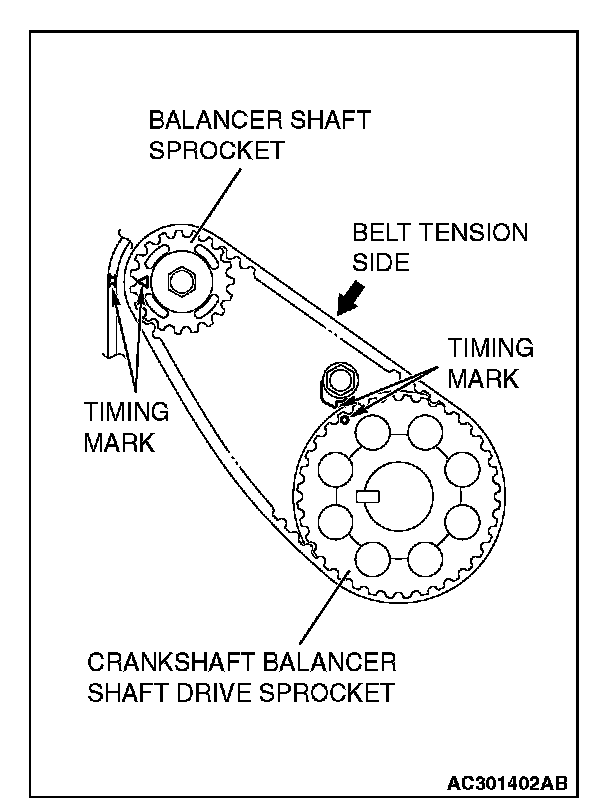 BALANCER SHAFT SPROCKET

BELT TENSION SIDE

TIMING MARK

TIMING MARK

CRANKSHAFT BALANCER SHAFT DRIVE SPROCKET

AC301402AB