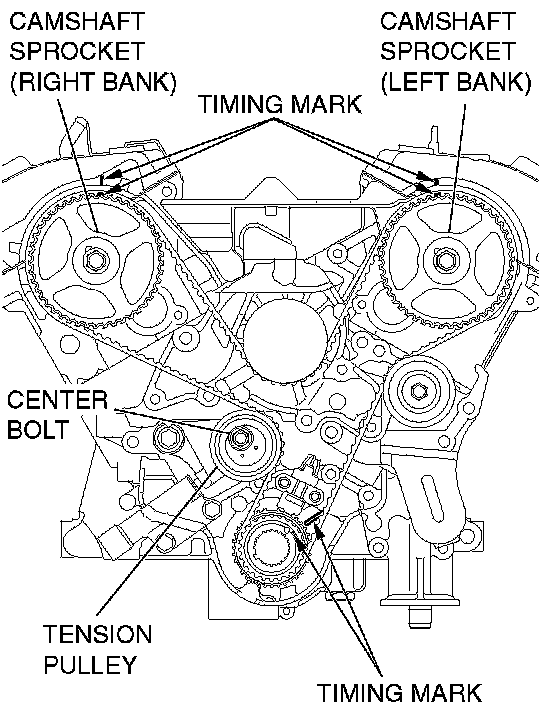 CAMSHAFT SPROCKET (RIGHT BANK)

CAMSHAFT SPROCKET (LEFT BANK)

TIMING MARK

CENTER BOLT

TENSION PULLEY

TIMING MARK