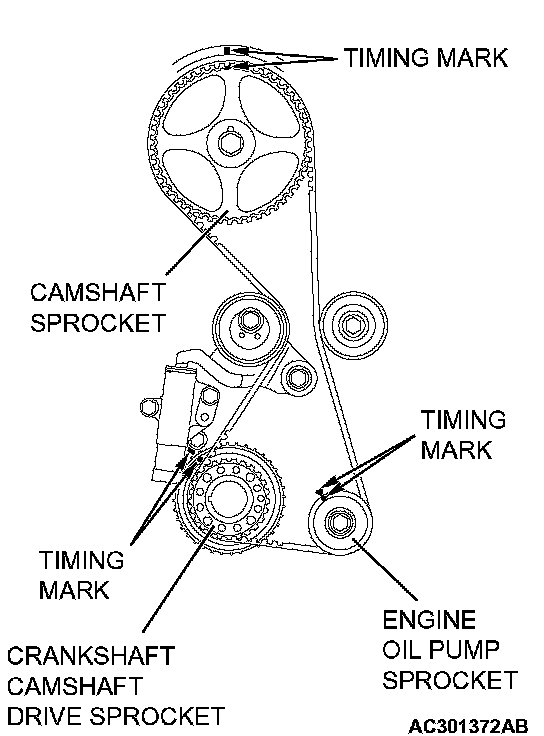 TIMING MARK

CAMSHAFT SPROCKET

TIMING MARK

TIMING MARK

CRANKSHAFT CAMSHAFT DRIVE SPROCKET

ENGINE OIL PUMP SPROCKET

AC301372AB