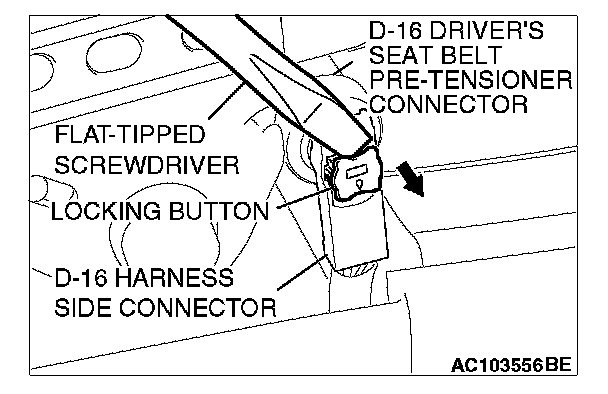 D-16 DRIVER'S SEAT BELT PRE-TENSIONER CONNECTOR

FLAT-TIPPED SCREWDRIVER

LOCKING BUTTON

D-16 HARNESS SIDE CONNECTOR

AC103556BE