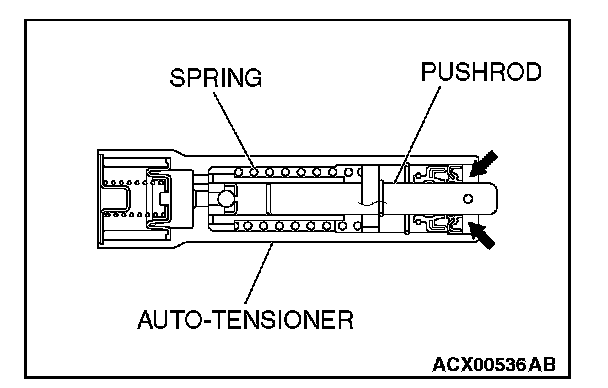 SPRING

PUSHROD

AUTO-TENSIONER

ACX00536AB