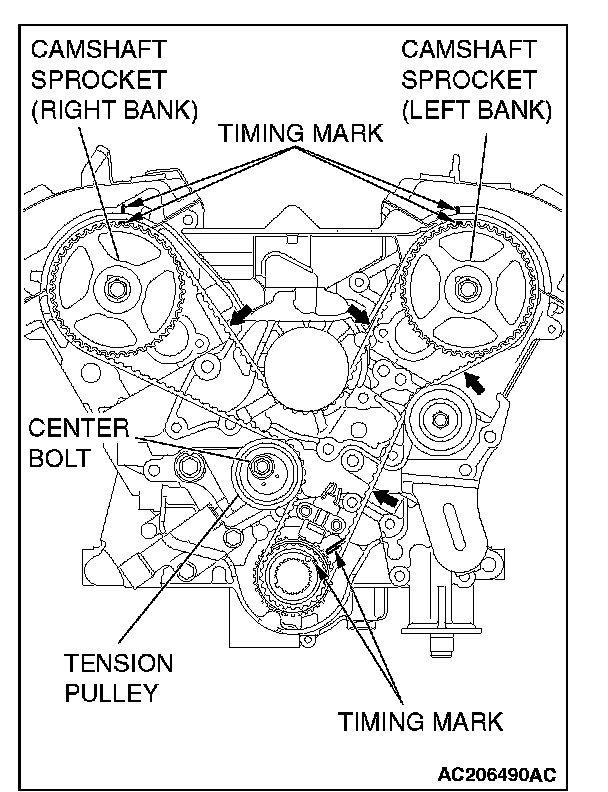 CAMSHAFT SPROCKET (RIGHT BANK)

CAMSHAFT SPROCKET (LEFT BANK)

TIMING MARK

CENTER BOLT

TENSION PULLEY

TIMING MARK

AC206490AC