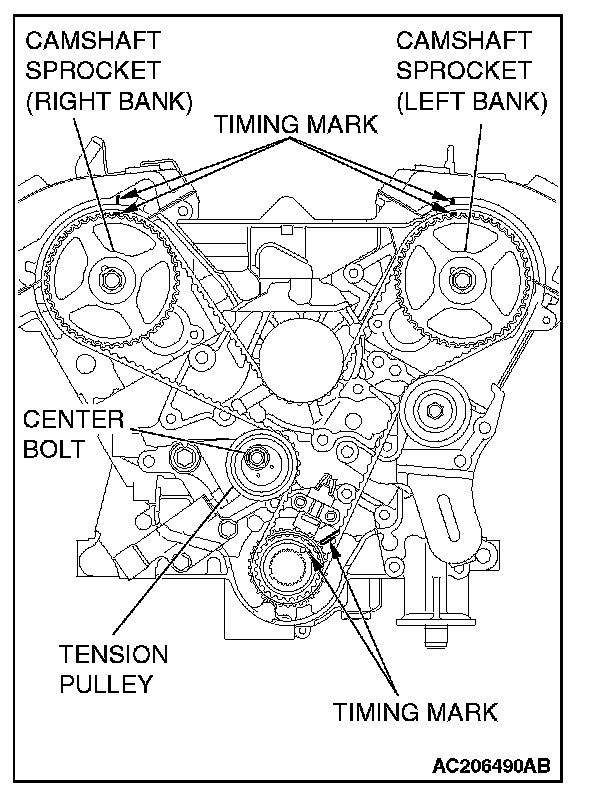 CAMSHAFT SPROCKET (RIGHT BANK)

CAMSHAFT SPROCKET (LEFT BANK)

TIMING MARK

CENTER BOLT

TENSION PULLEY

TIMING MARK

AC206490AB