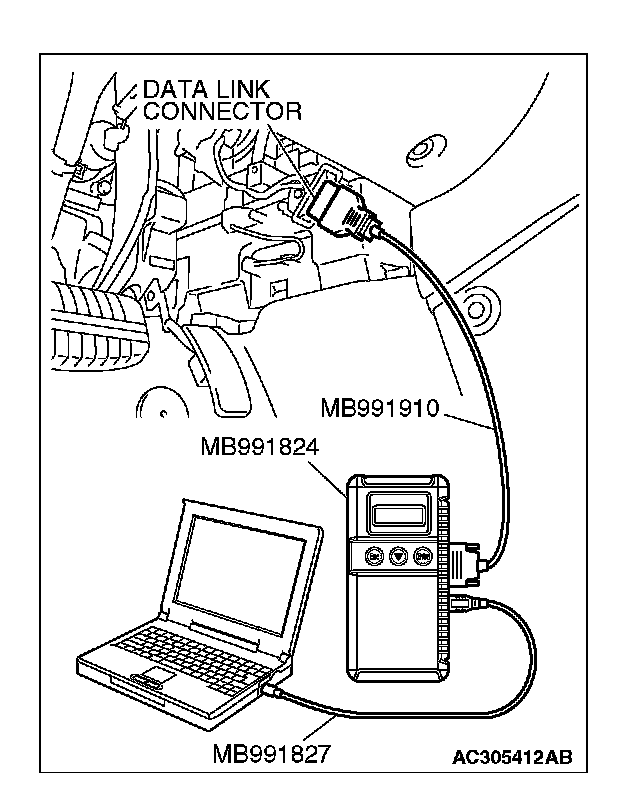 DATA LINK CONNECTOR

MB991910

MB991824

MB991827

AC305412AB