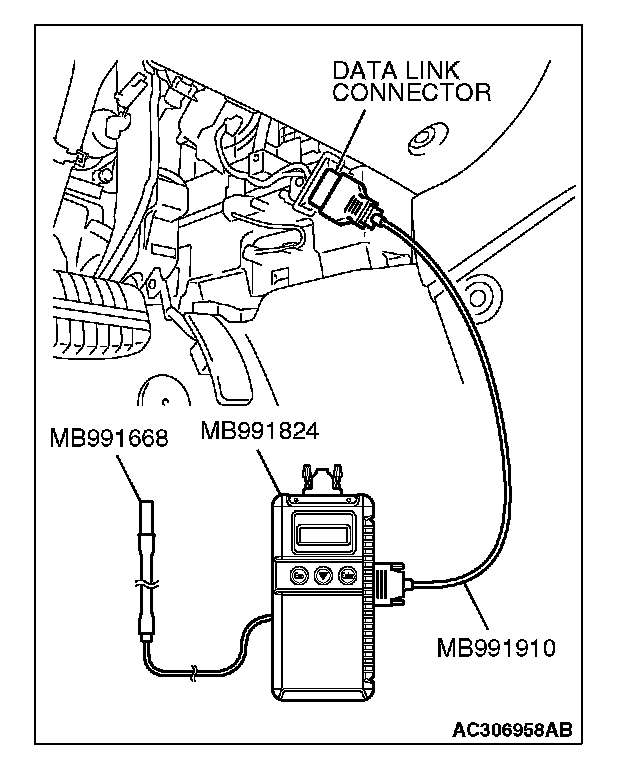 DATA LINK CONNECTOR

MB991668

MB991824

MB991910

AC306958AB