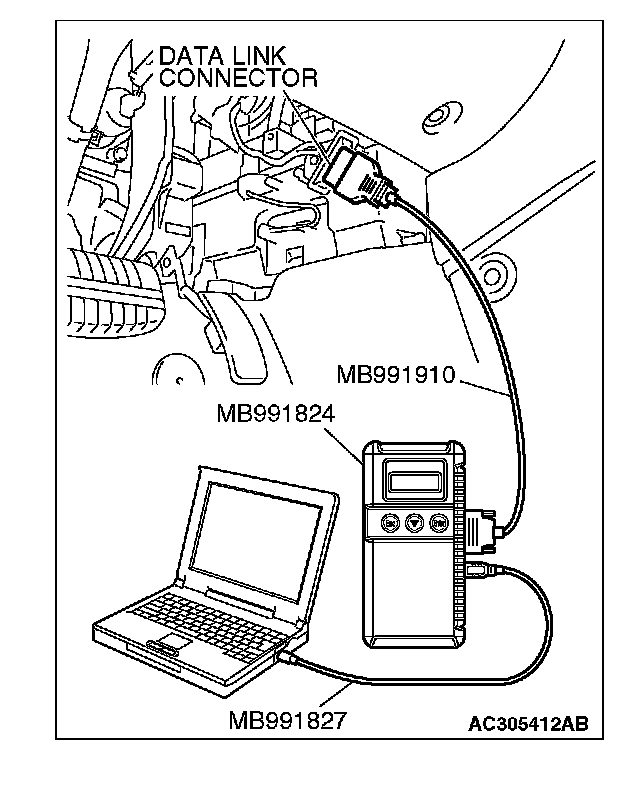 DATA LINK CONNECTOR

MB991910

MB991824

MB991827

AC305412AB