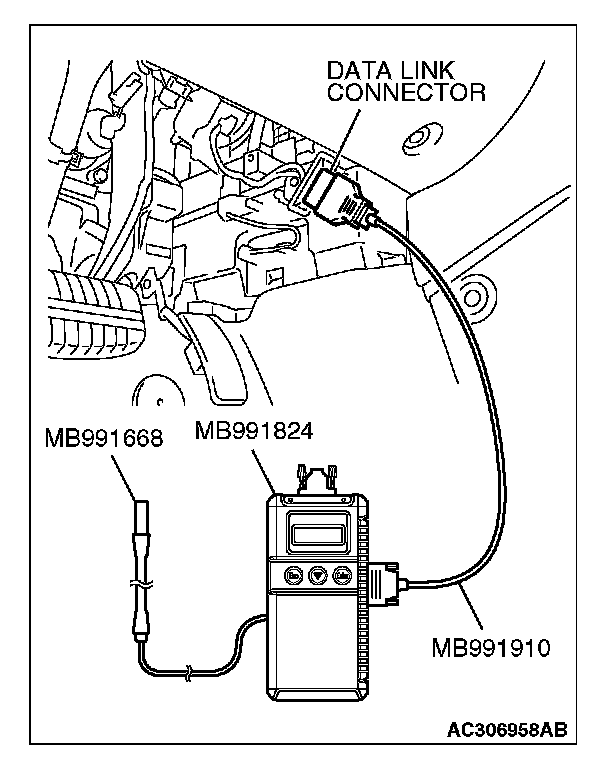 DATA LINK CONNECTOR

MB991668

MB991824

MB991910

AC306958AB