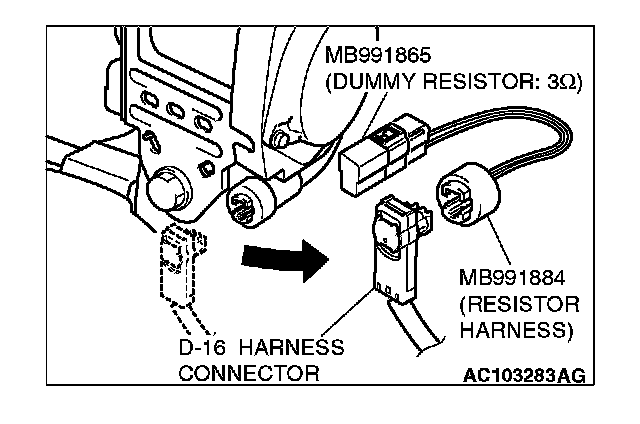 MB991865
(DUMMY RESISTOR: 3Ω)

MB991884
(RESISTOR
HARNESS)

D-16 HARNESS
CONNECTOR

AC103283AG