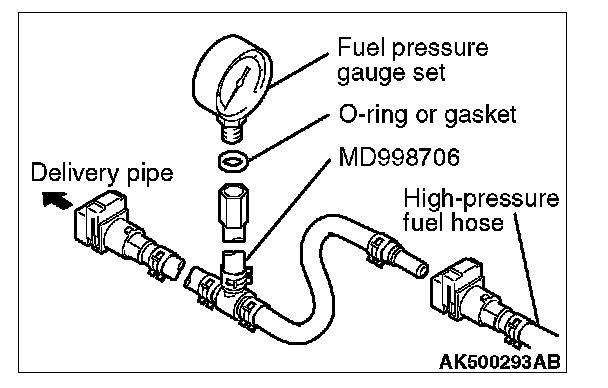 Fuel pressure gauge set

O-ring or gasket

MD998706

Delivery pipe

High-pressure fuel hose

AK500293AB