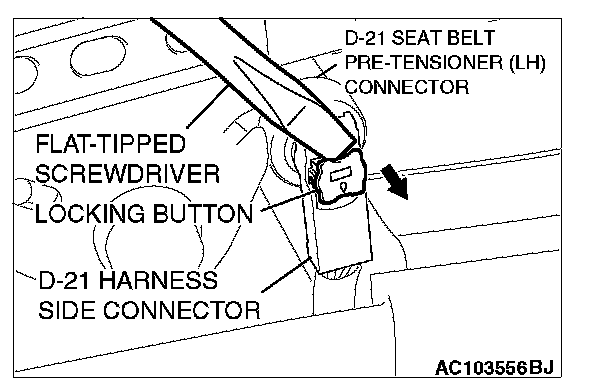 D-21 SEAT BELT PRE-TENSIONER (LH) CONNECTOR

FLAT-TIPPED SCREWDRIVER

LOCKING BUTTON

D-21 HARNESS SIDE CONNECTOR

AC103556BJ