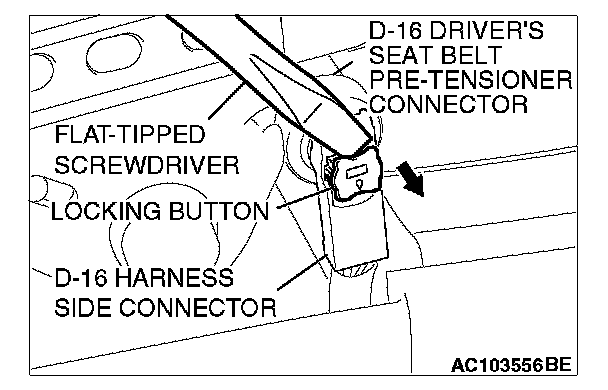 D-16 DRIVER'S SEAT BELT PRE-TENSIONER CONNECTOR

FLAT-TIPPED SCREWDRIVER

LOCKING BUTTON

D-16 HARNESS SIDE CONNECTOR

AC103556BE