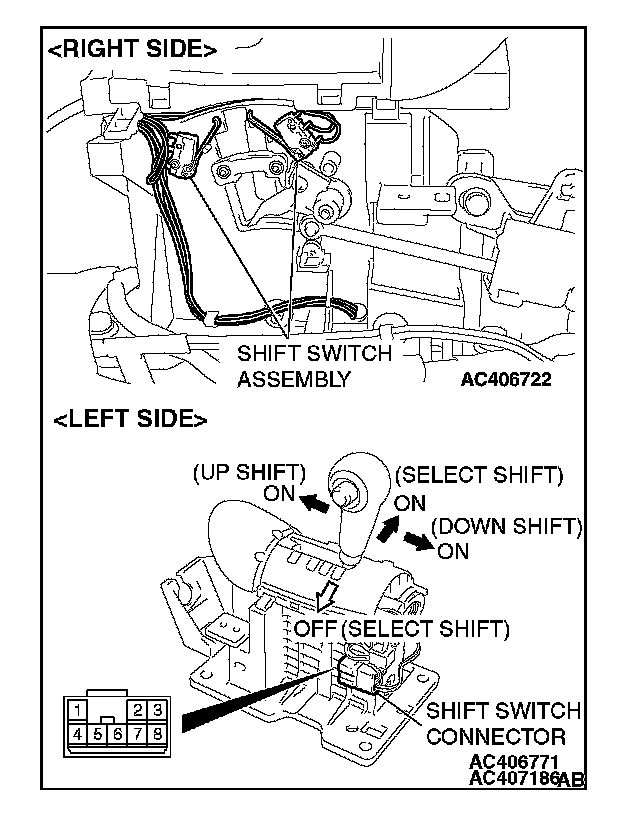 <RIGHT SIDE>

SHIFT SWITCH ASSEMBLY

AC406722

<LEFT SIDE>

(UP SHIFT) ON

(SELECT SHIFT) ON

(DOWN SHIFT) ON

OFF (SELECT SHIFT)

1 2 3
4 5 6 7 8

SHIFT SWITCH CONNECTOR

AC406771
AC407186AB