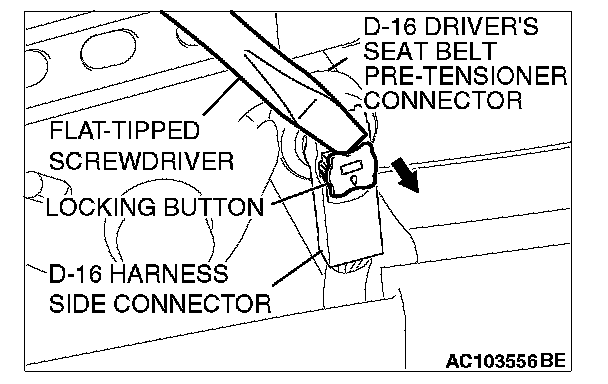 D-16 DRIVER'S SEAT BELT PRE-TENSIONER CONNECTOR

FLAT-TIPPED SCREWDRIVER

LOCKING BUTTON

D-16 HARNESS SIDE CONNECTOR

AC103556BE