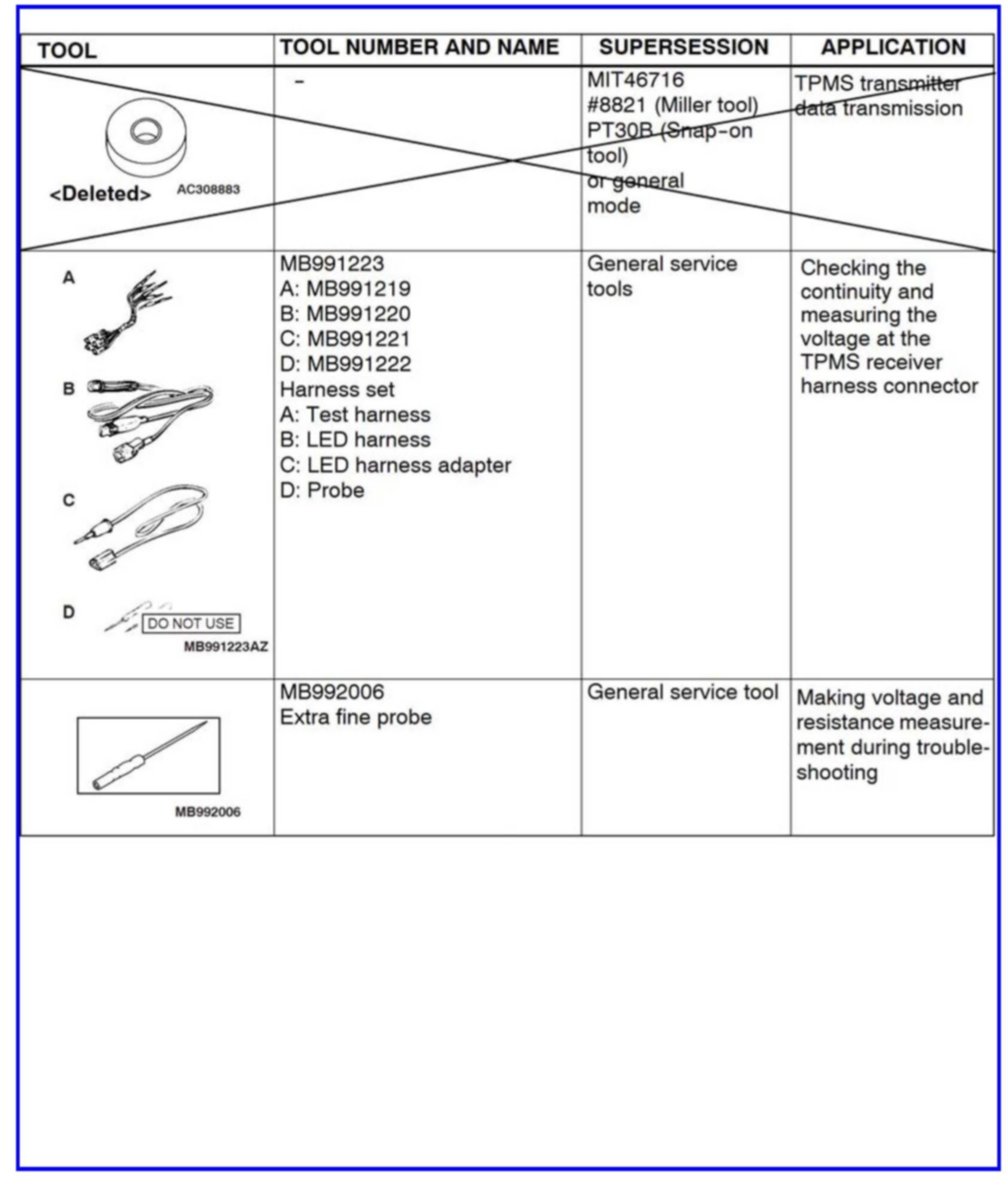 | TOOL | TOOL NUMBER AND NAME | SUPERSESSION | APPLICATION |
|---|---|---|---|
| <Deleted> AC308883 | – | MIT46716 #8821 (Miller tool) PT30B (Snap-on tool) or general mode | TPMS transmitter data transmission |
| A B C D DO NOT USE MB991223AZ | MB991223 A: MB991219 B: MB991220 C: MB991221 D: MB991222 Harness set A: Test harness B: LED harness C: LED harness adapter D: Probe | General service tools | Checking the continuity and measuring the voltage at the TPMS receiver harness connector |
| MB992006 | MB992006 Extra fine probe | General service tool | Making voltage and resistance measurement during troubleshooting |