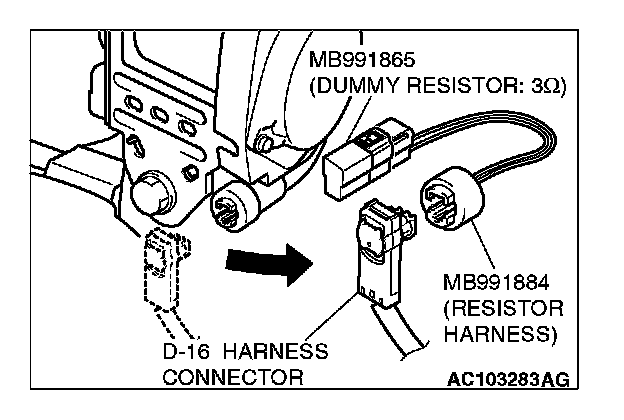 MB991865
(DUMMY RESISTOR: 3Ω)

MB991884
(RESISTOR
HARNESS)

D-16 HARNESS
CONNECTOR

AC103283AG