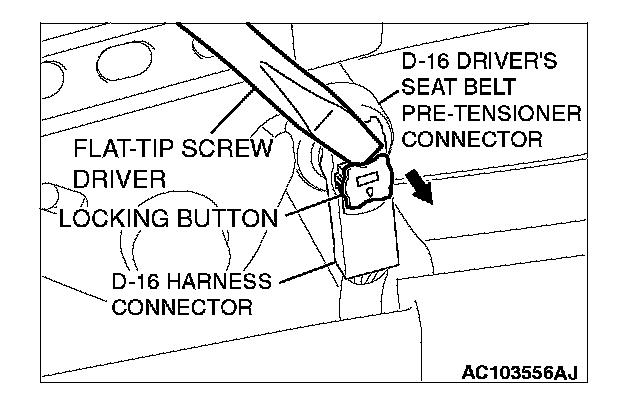 D-16 DRIVER'S SEAT BELT PRE-TENSIONER CONNECTOR

FLAT-TIP SCREW DRIVER

LOCKING BUTTON

D-16 HARNESS CONNECTOR

AC103556AJ