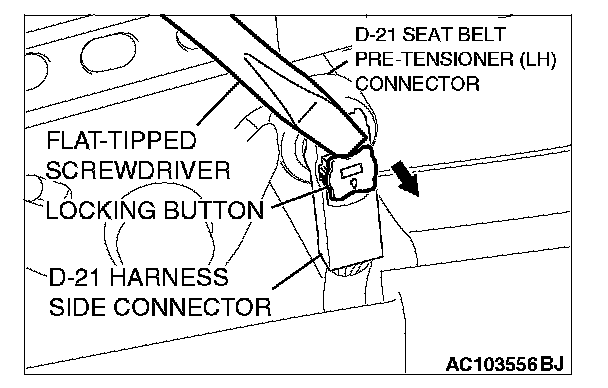 D-21 SEAT BELT PRE-TENSIONER (LH) CONNECTOR

FLAT-TIPPED SCREWDRIVER

LOCKING BUTTON

D-21 HARNESS SIDE CONNECTOR

AC103556BJ