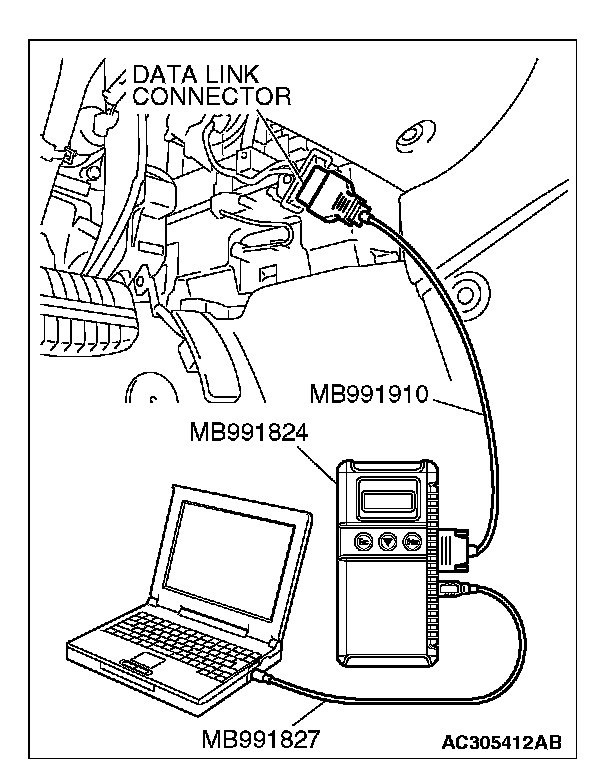 DATA LINK CONNECTOR

MB991910

MB991824

MB991827

AC305412AB