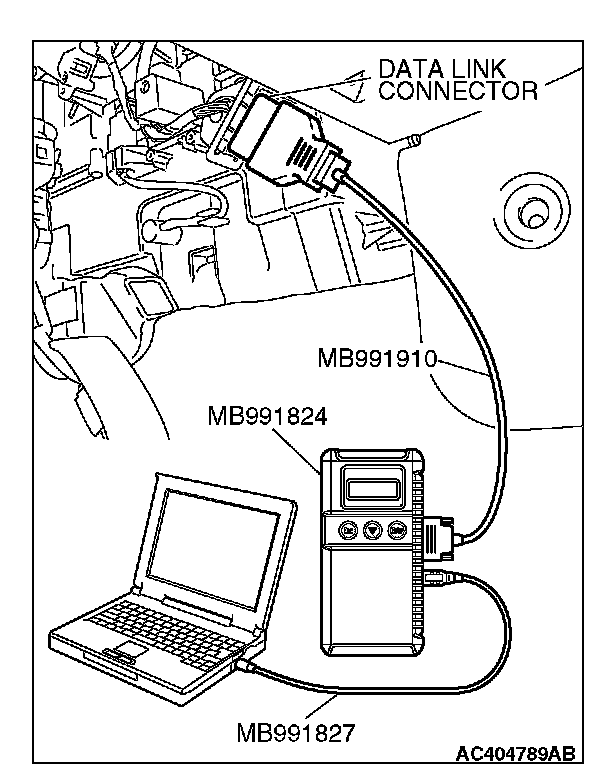 DATA LINK CONNECTOR

MB991910

MB991824

MB991827

AC404789AB